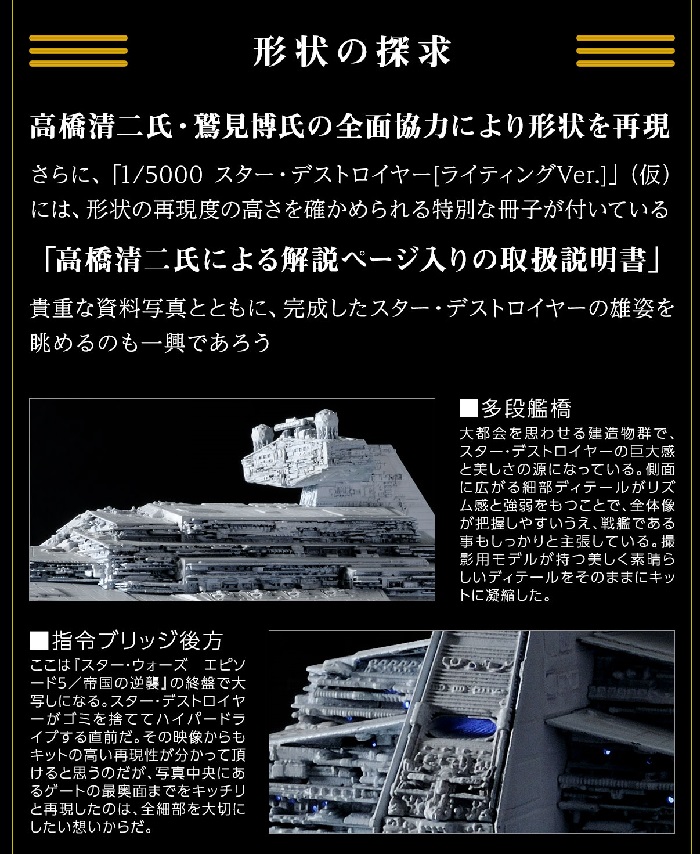 形状の探求

高橋清二氏・鷲見博氏の全面協力により形状を再現

さらに、「1/5000 スター・デストロイヤー[ライティングVer.]」（仮）には、形状の再現度の高さを確かめられる特別な冊子が付いている

「高橋清二氏による解説ページ入りの取扱説明書」

貴重な資料写真とともに、完成したスター・デストロイヤーの雄姿を眺めるのも一興であろう

■多段艦橋
大都会を思わせる建造物群で、スター・デストロイヤーの巨大感と美しさの源になっている。側面に広がる細部ディテールがリズム感と強弱をもつことで、全体像が把握しやすいうえ、戦艦である事もしっかりと主張している。撮影用モデルが持つ美しく素晴らしいディテールをそのままにキットに凝縮した。

■指令ブリッジ後方
ここは「スター・ウォーズ　エピソード5／帝国の逆襲」の終盤で大写しになる。スター・デストロイヤーがゴミを捨ててハイパードライブする直前だ。その映像からもキットの高い再現性が分かって頂けると思うのだが、写真中央にあるゲートの最奥面までをキッチリと再現したのは、全細部を大切にしたい想いからだ。